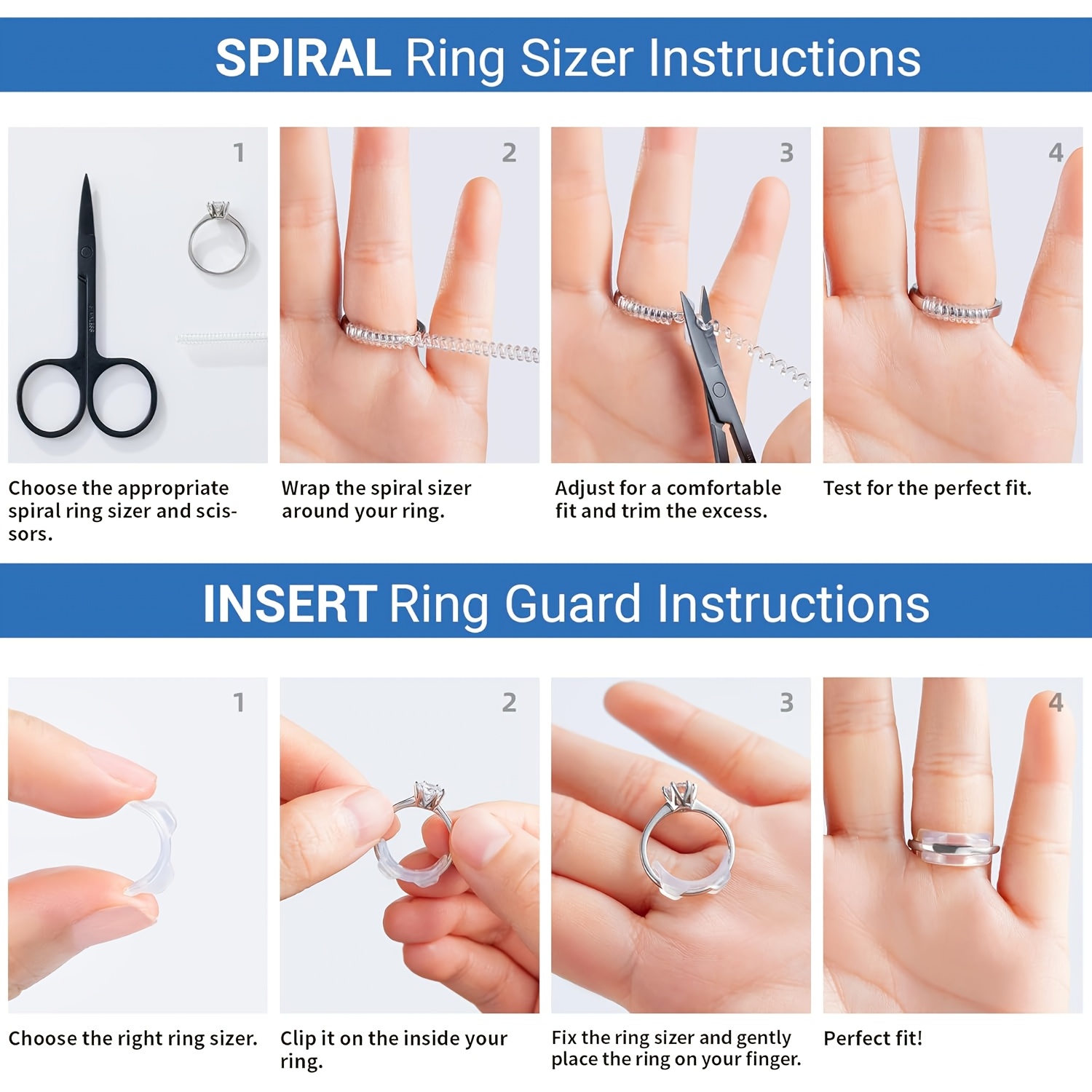 SPIRAL Ring Sizer Instructions

1

Choose the appropriate spiral ring sizer and scissors.

2

Wrap the spiral sizer around your ring.

3

Adjust for a comfortable fit and trim the excess.

4

Test for the perfect fit.

INSERT Ring Guard Instructions

1

Choose the right ring sizer.

2

Clip it on the inside your ring.

3

Fix the ring sizer and gently place the ring on your finger.

4

Perfect fit!